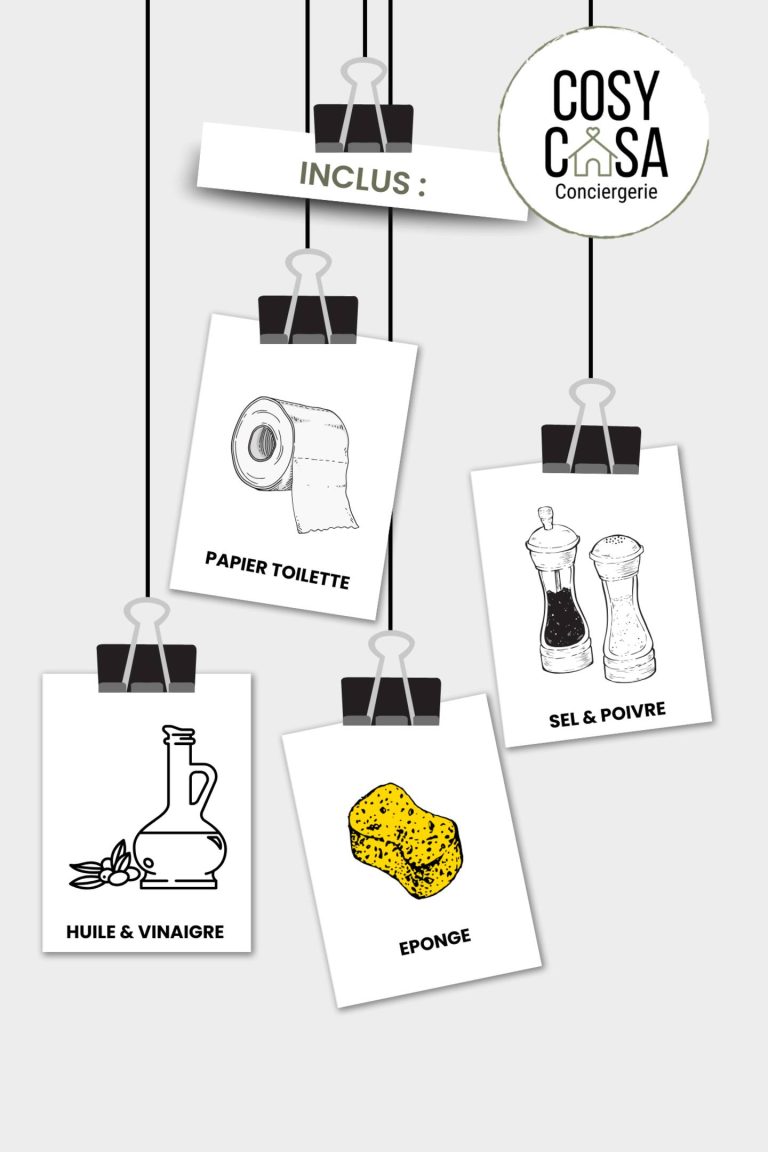 INCLUS :

COSY
CASA
Conciergerie

PAPIER TOILETTE

SEL & POIVRE

HUILE & VINAIGRE

EPONGE